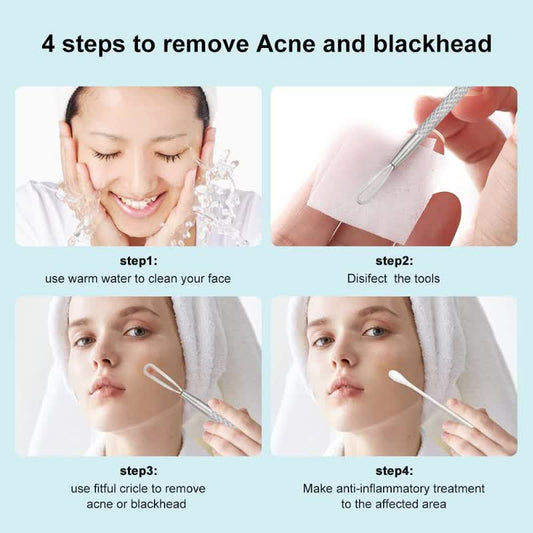 4 steps to remove Acne and blackhead

step1:
use warm water to clean your face

step2:
Disifect the tools

step3:
use fitful cricle to remove acne or blackhead

step4:
Make anti-inflammatory treatment to the affected area